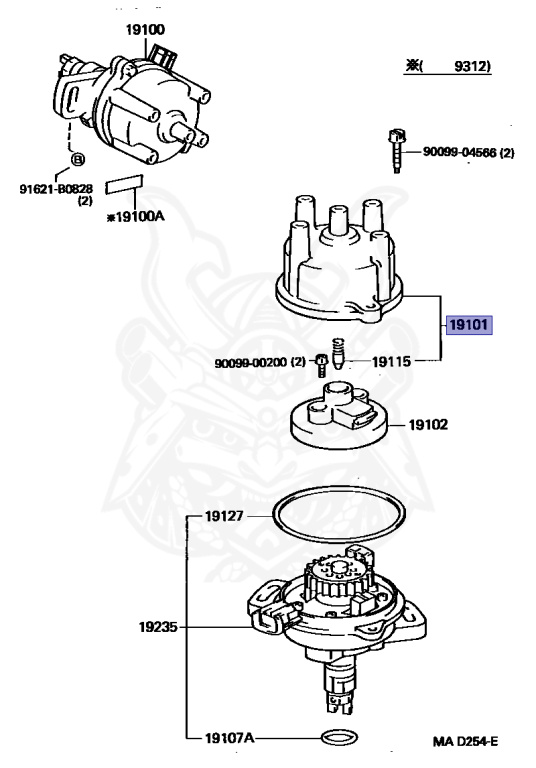 19100

※(    9312)

90099-04566 (2)

Ⓑ

91621-B0828 (2)

※19100A

19101

90099-00200 (2)

19115

19102

19127

19235

19107A

MA D254-E