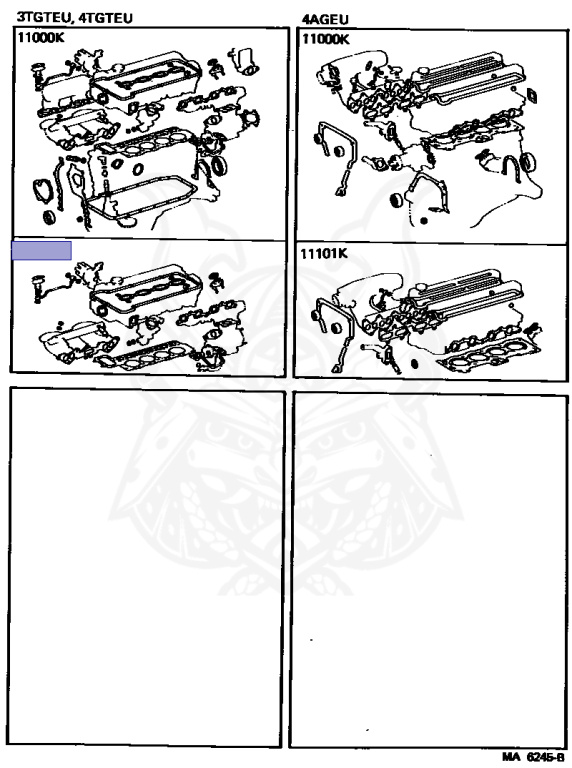 3TGTEU, 4TGTEU

11000K

4AGEU

11000K

11101K

MA 6245-B