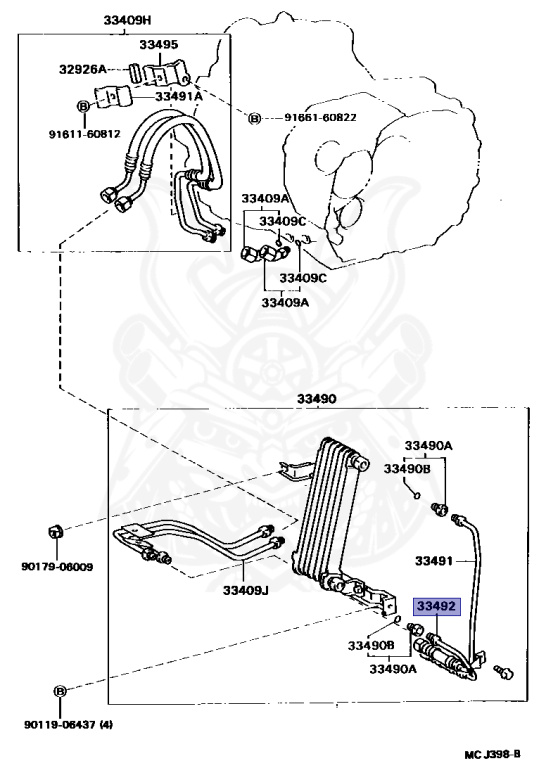 33409H
33495
32926A
33491A
B
91611-60812
B
91661-60822
33409A
33409C
33409C
33409A
33490
33490A
33490B
90179-06009
33409J
33491
33492
33490B
33490A
B
90119-06437 (4)
MC J398-B