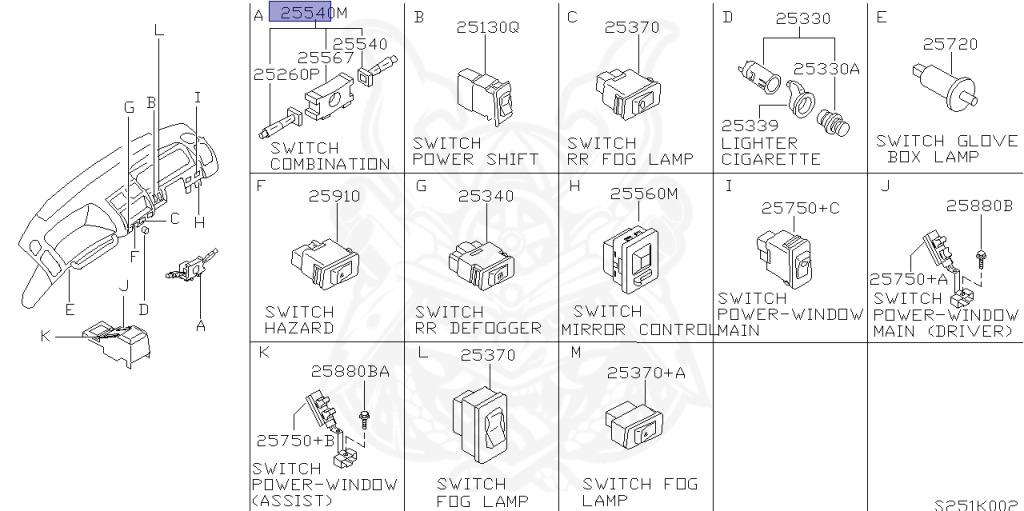 L
G
B
I
C
H
F
D
E
J
A
K

A 25540M
25540
25567
25260P
SWITCH COMBINATION

B 25130Q
SWITCH POWER SHIFT

C 25370
SWITCH RR FOG LAMP

D 25330
25330A
25339
LIGHTER CIGARETTE

E 25720
SWITCH GLOVE BOX LAMP

F 25910
SWITCH HAZARD

G 25340
SWITCH RR DEFOGGER

H 25560M
SWITCH MIRROR CONTROL

I 25750+C
SWITCH POWER-WINDOW MAIN

J 25880B
25750+A
SWITCH POWER-WINDOW MAIN (DRIVER)

K 25880BA
25750+B
SWITCH POWER-WINDOW (ASSIST)

L 25370
SWITCH FOG LAMP

M 25370+A
SWITCH FOG LAMP

S251K002