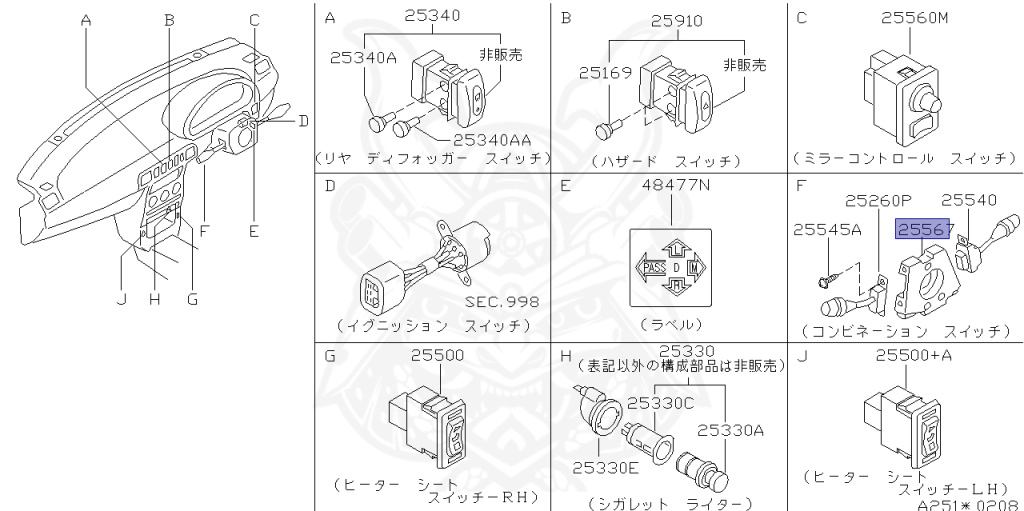 A B C D E F G H J

A 25340
25340A
非販売
25340AA
（リヤ ディフォッガー スイッチ）

B 25910
25169
非販売
（ハザード スイッチ）

C 25560M
（ミラーコントロール スイッチ）

D
SEC.998
（イグニッション スイッチ）

E 48477N
PASS D
（ラベル）

F 25260P 25540
25545A 25567
（コンビネーション スイッチ）

G 25500
（ヒーター シート スイッチーRH）

H 25330
（表記以外の構成部品は非販売）
25330C
25330A
25330E
（シガレット ライター）

J 25500+A
（ヒーター シート スイッチーLH）
A251＊0208