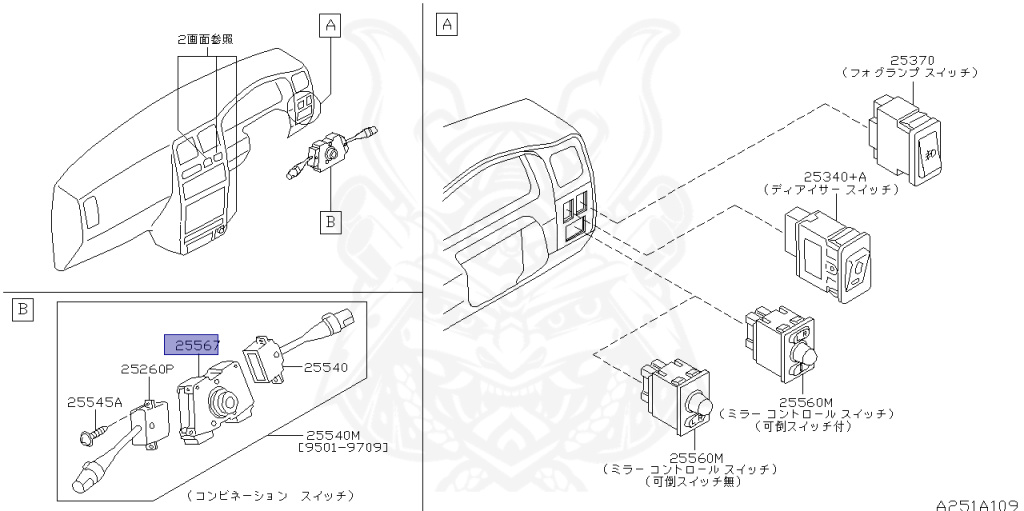 2画面参照

A

B

B

25567

25260P

25545A

25540

25540M
[9501-9709]

(コンビネーション スイッチ)

A

25370
(フォグランプ スイッチ)

25340+A
(ディアイサー スイッチ)

25560M
(ミラー コントロール スイッチ)
(可倒スイッチ付)

25560M
(ミラー コントロール スイッチ)
(可倒スイッチ無)

A251A109