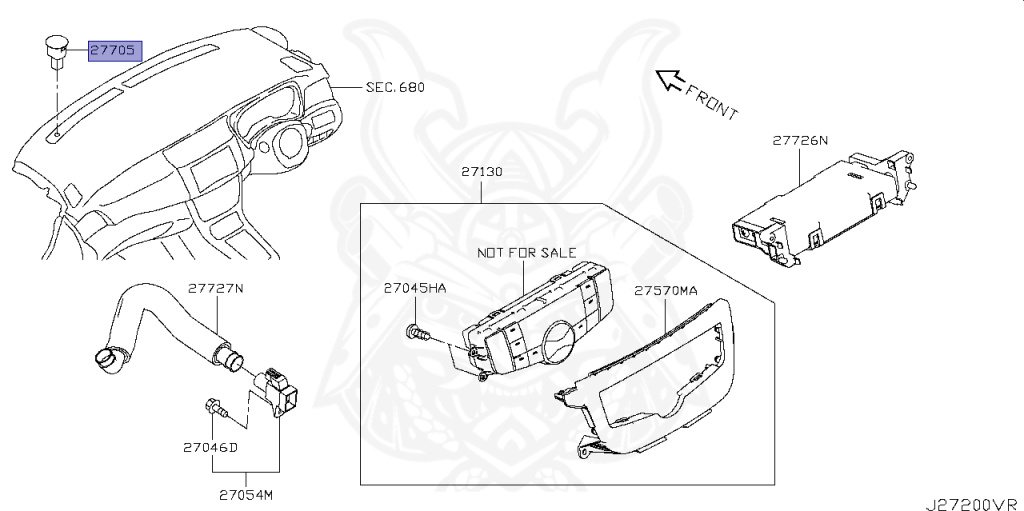 27705
SEC.680
FRONT
27726N
27130
NOT FOR SALE
27045HA
27570MA
27727N
27046D
27054M
J27200VR