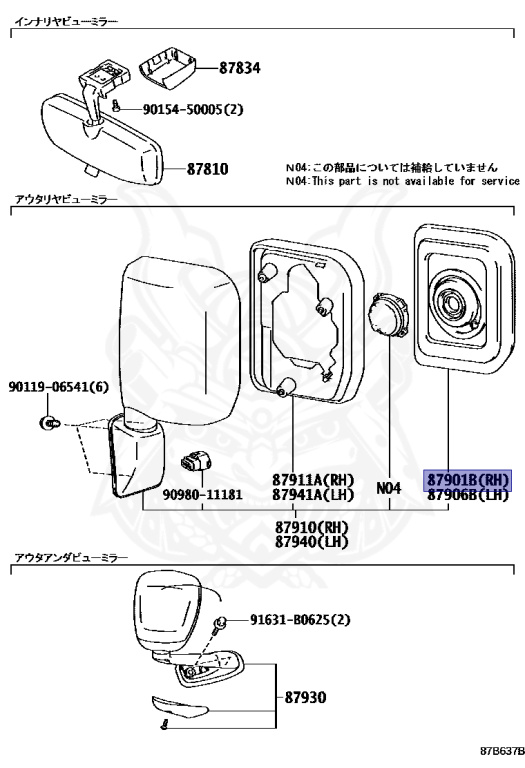 インナリヤビューミラー

87834

90154-50005(2)

87810

N04:この部品については補給していません
N04:This part is not available for service

アウタリヤビューミラー

90119-06541(6)

90980-11181

87911A(RH)
87941A(LH)

N04

87901B(RH)
87906B(LH)

87910(RH)
87940(LH)

アウタアンダビューミラー

91631-B0625(2)

87930

87B637B