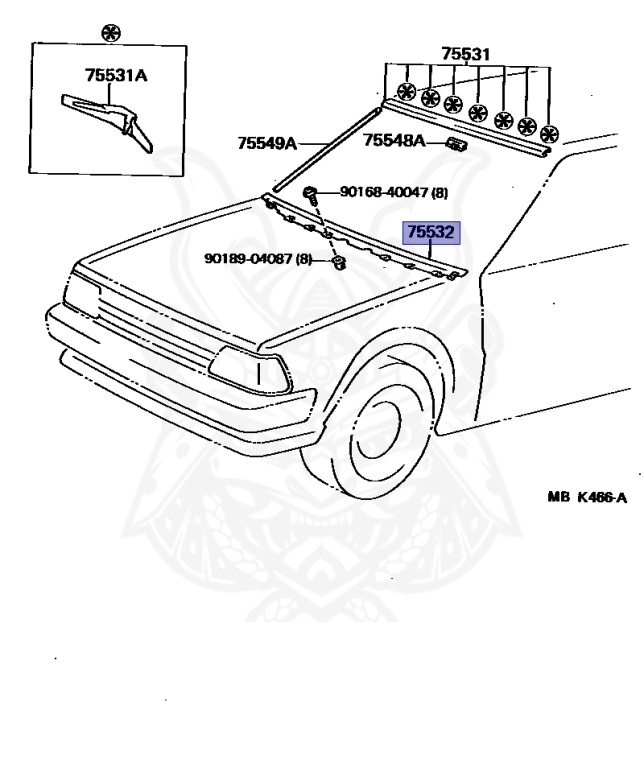 75531A

75531

75549A

75548A

90168-40047 (8)

75532

90189-04087 (8)

MB K466-A