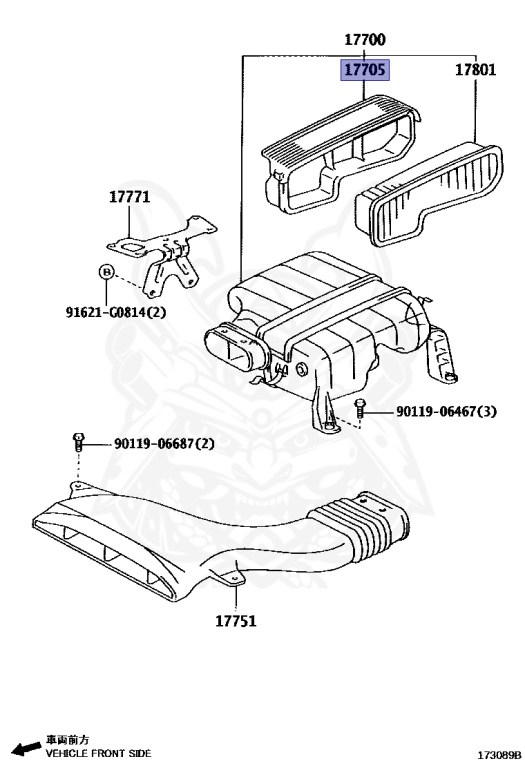 17700
17705
17801
17771
B
91621-G0814(2)
90119-06467(3)
90119-06687(2)
17751
車両前方
VEHICLE FRONT SIDE
173089B