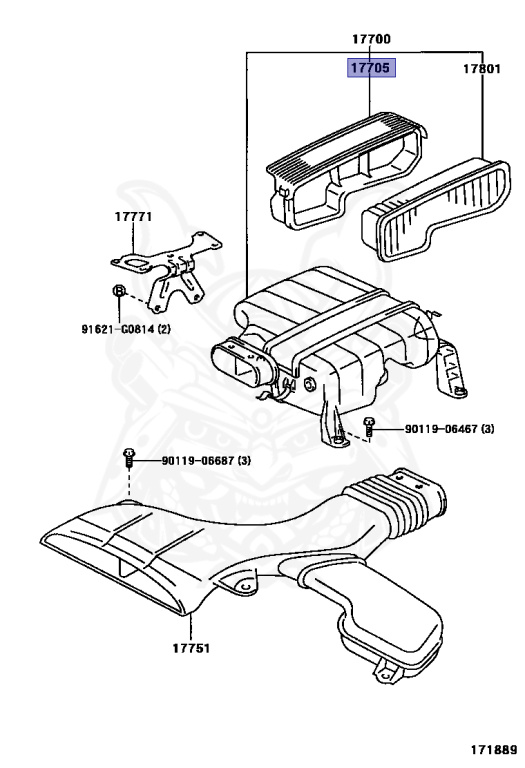 17700
17705
17801
17771
B
91621-G0814 (2)
90119-06467 (3)
90119-06687 (3)
17751
171889