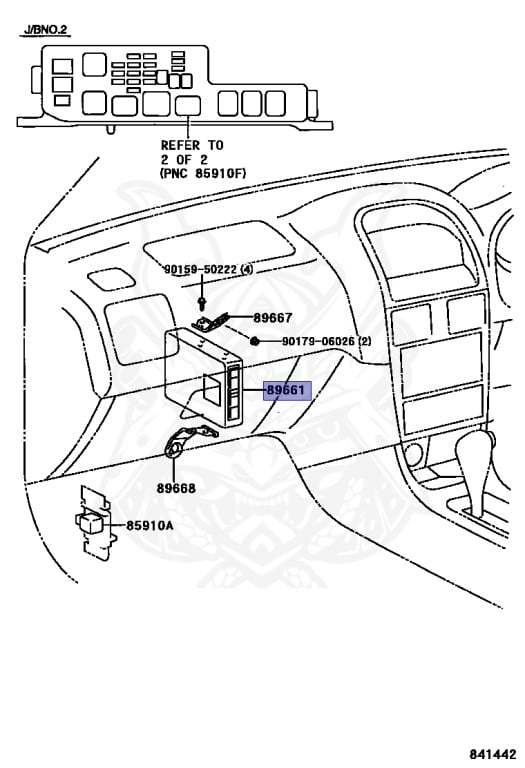 J/BNO.2

REFER TO 2 OF 2 (PNC 85910F)

90159-50222 (4)

89667

90179-06026 (2)

89661

89668

85910A

841442