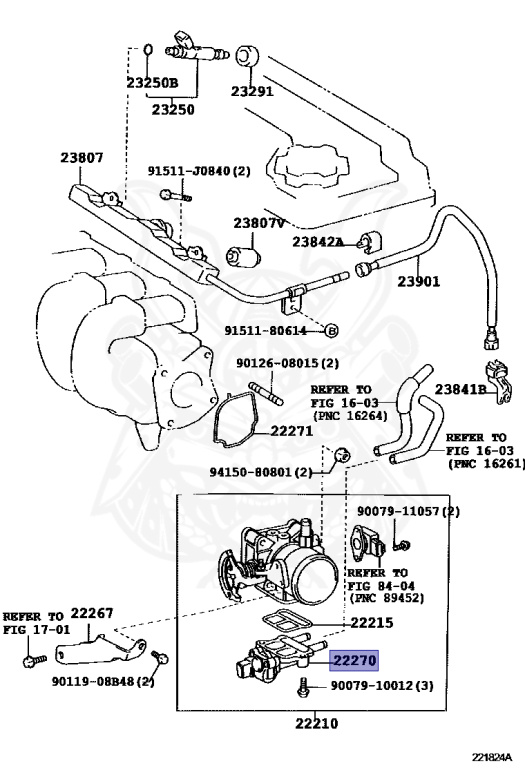 23250B
23250
23291
23807
91511-J0840(2)
23807V
23842A
23901
91511-80614
B
90126-08015(2)
REFER TO FIG 16-03 (PNC 16264)
23841B
22271
REFER TO FIG 16-03 (PNC 16261)
94150-80801(2)
90079-11057(2)
REFER TO FIG 84-04 (PNC 89452)
REFER TO FIG 17-01
22267
22215
22270
90119-08B48(2)
90079-10012(3)
22210
221824A