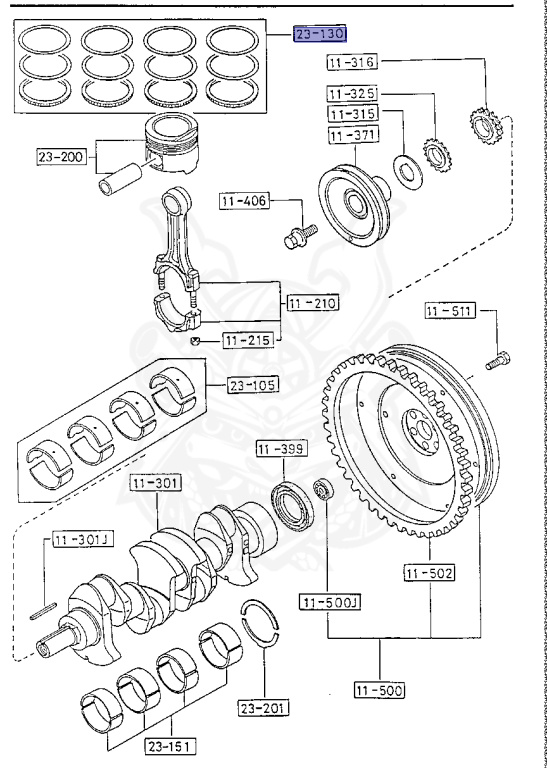 23-130
11-316
11-325
11-315
11-371
23-200
11-406
11-210
11-215
11-511
23-105
11-399
11-301
11-301J
11-502
11-500J
11-500
23-201
23-151