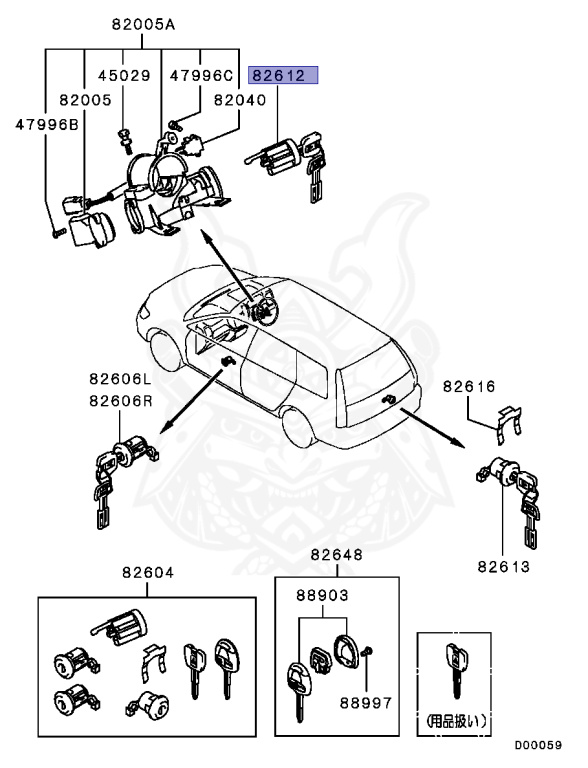 82005A

45029

47996C

82612

82005

82040

47996B

82606L

82606R

82616

82613

82604

82648

88903

88997

(用品扱い)

D00059