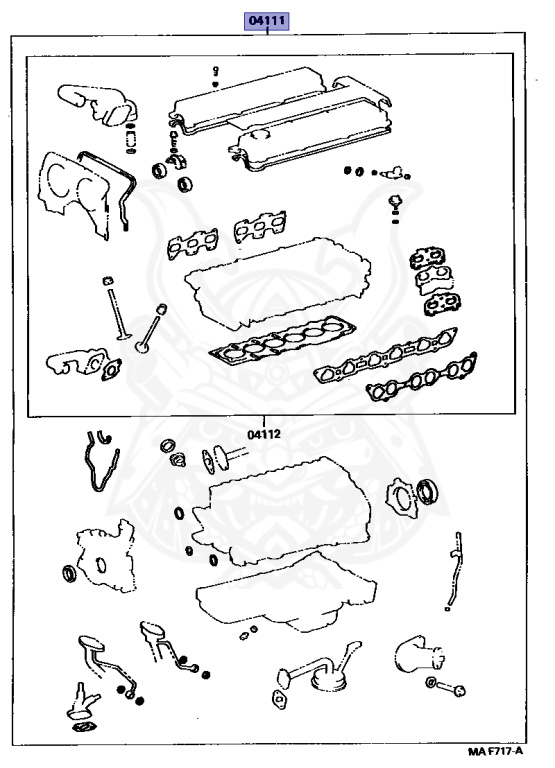 04111

04112

MA F717-A