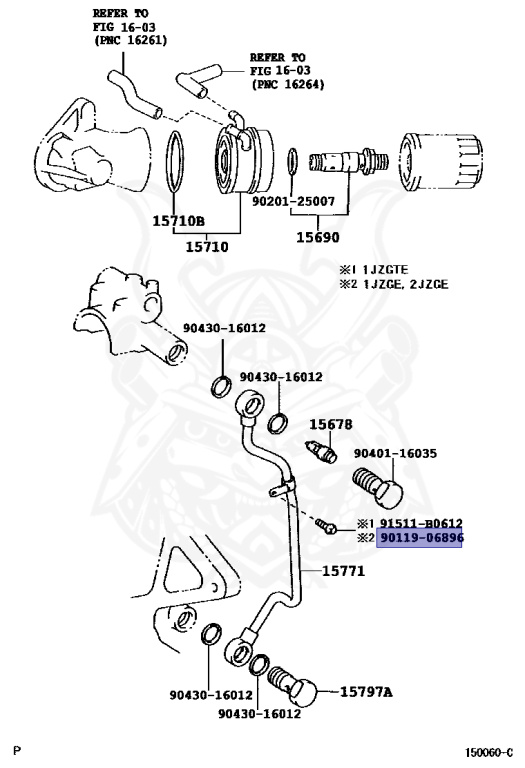 REFER TO
FIG 16-03
(PNC 16261)

REFER TO
FIG 16-03
(PNC 16264)

15710B

15710

90201-25007

15690

※1 1JZGTE
※2 1JZGE, 2JZGE

90430-16012

90430-16012

15678

90401-16035

※1 91511-B0612
※2 90119-06896

15771

90430-16012

90430-16012

15797A

P

150060-C