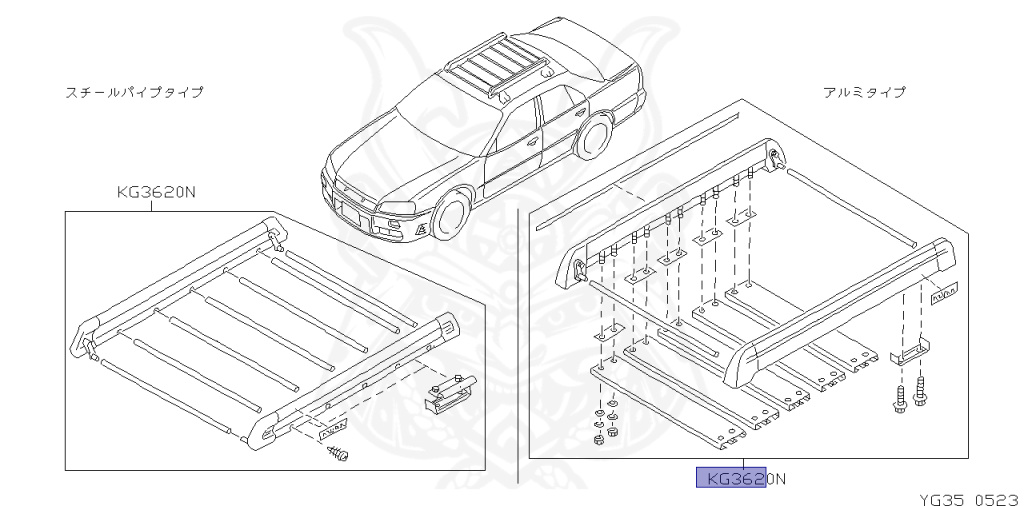 スチールパイプタイプ

アルミタイプ

KG3620N

KG3620N

YG35 0523