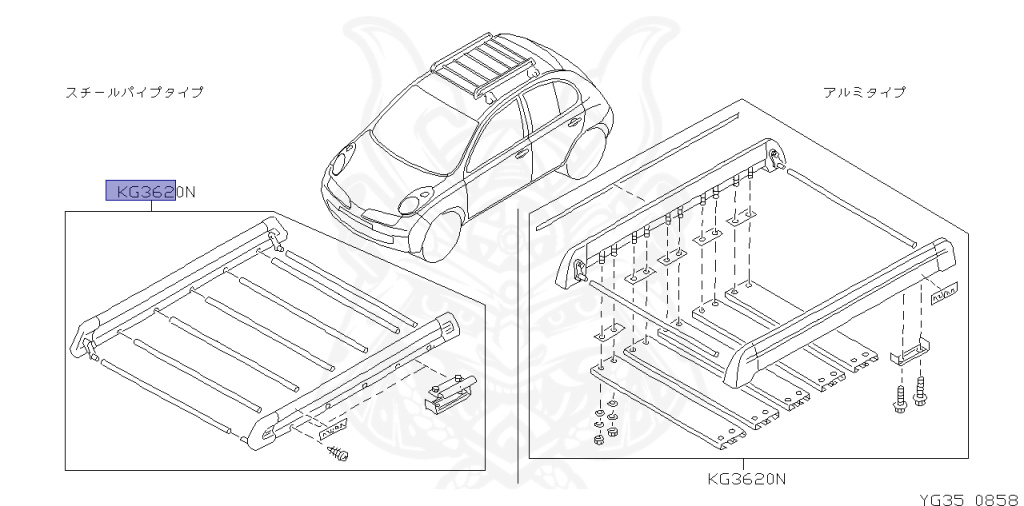 スチールパイプタイプ

アルミタイプ

KG3620N

KG3620N

YG35 0858