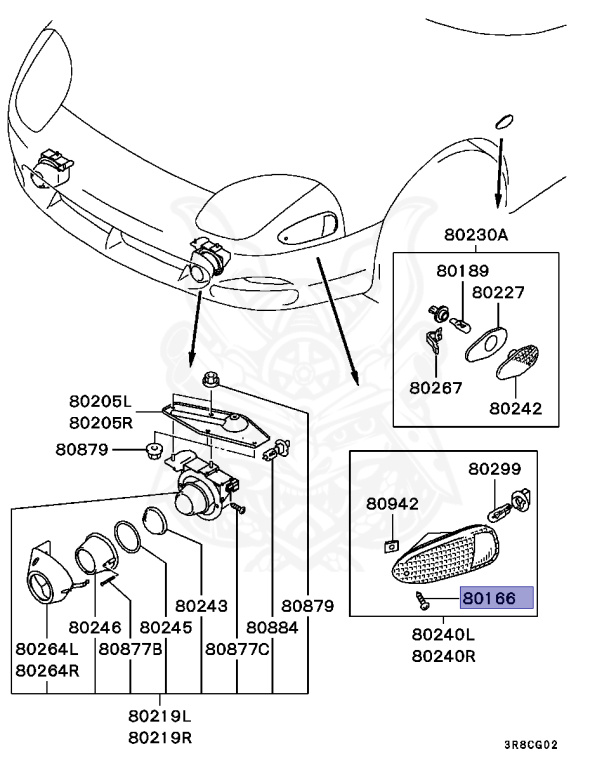 80230A
80189
80227
80267
80242
80205L
80205R
80879
80299
80942
80166
80240L
80240R
80243
80879
80246
80245
80884
80264L
80264R
80877B
80877C
80219L
80219R
3R8CG02