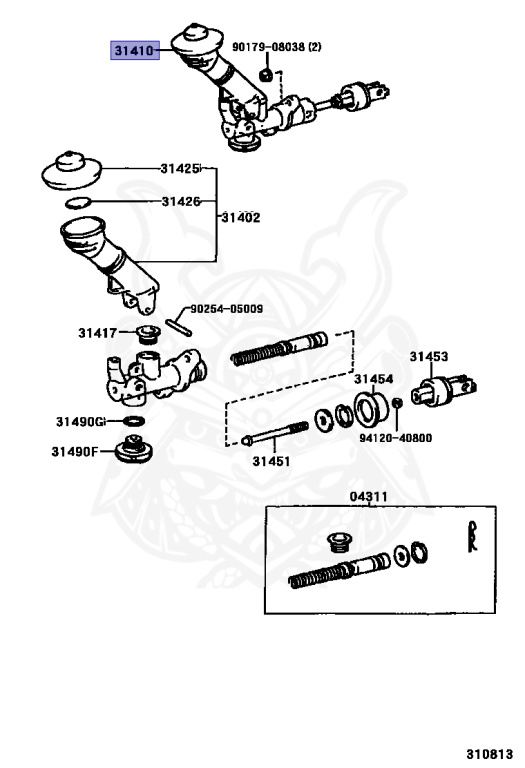 31410
90179-08038 (2)
31425
31426
31402
90254-05009
31417
31453
31454
31490G
94120-40800
31490F
31451
04311
310813