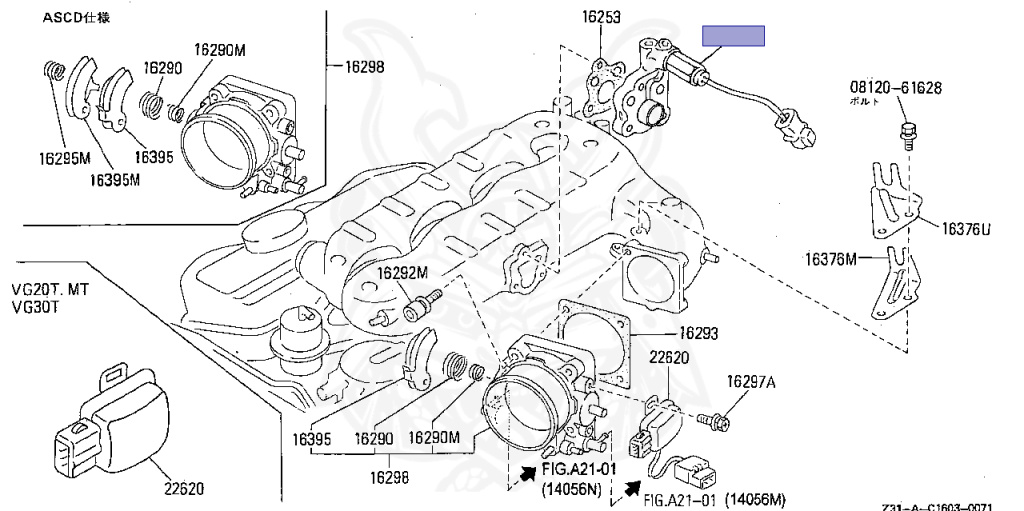 ASCD仕様

16290M
16290
16298
16295M
16395
16395M

16253

08120-61628
ボルト

16376U
16376M

VG20T. MT
VG30T

16292M

16293

22620
16297A

16395
16290
16290M
16298

FIG.A21-01
(14056N)
FIG.A21-01 (14056M)

22620

Z31-A-C1603-0071