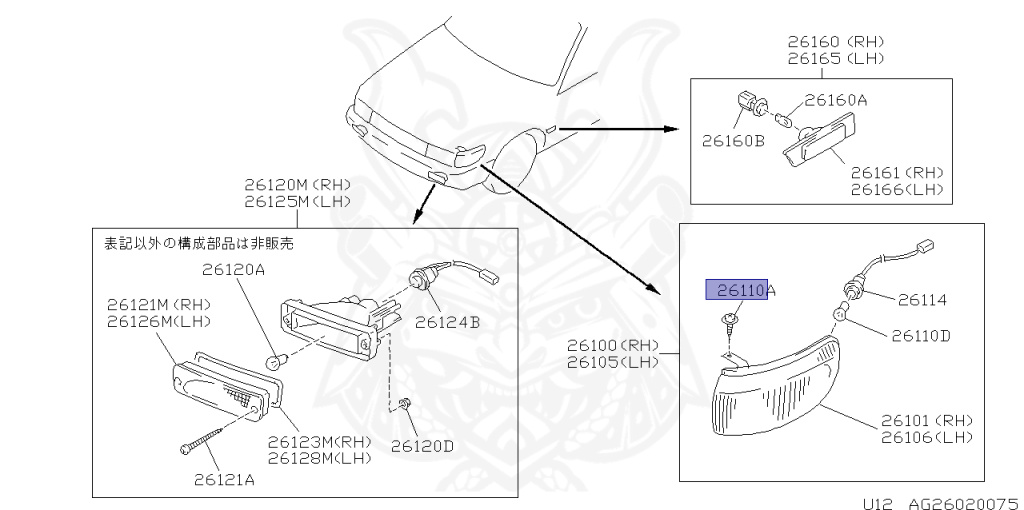 26160 (RH)
26165 (LH)

26160A
26160B
26161 (RH)
26166 (LH)

26120M (RH)
26125M (LH)

表記以外の構成部品は非販売

26120A
26121M (RH)
26126M (LH)
26124B
26123M (RH)
26128M (LH)
26120D
26121A

26110A
26114
26110D
26100 (RH)
26105 (LH)
26101 (RH)
26106 (LH)

U12 AG26020075