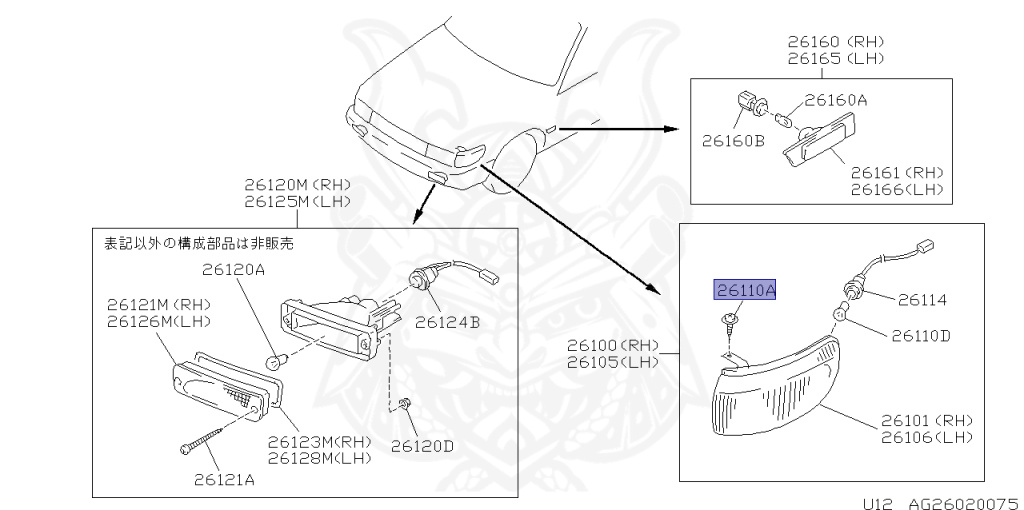 26160 (RH)
26165 (LH)

26160A
26160B
26161 (RH)
26166 (LH)

26120M (RH)
26125M (LH)

表記以外の構成部品は非販売

26120A
26121M (RH)
26126M (LH)
26124B
26123M (RH)
26128M (LH)
26120D
26121A

26110A
26114
26110D
26100 (RH)
26105 (LH)
26101 (RH)
26106 (LH)

U12 AG26020075