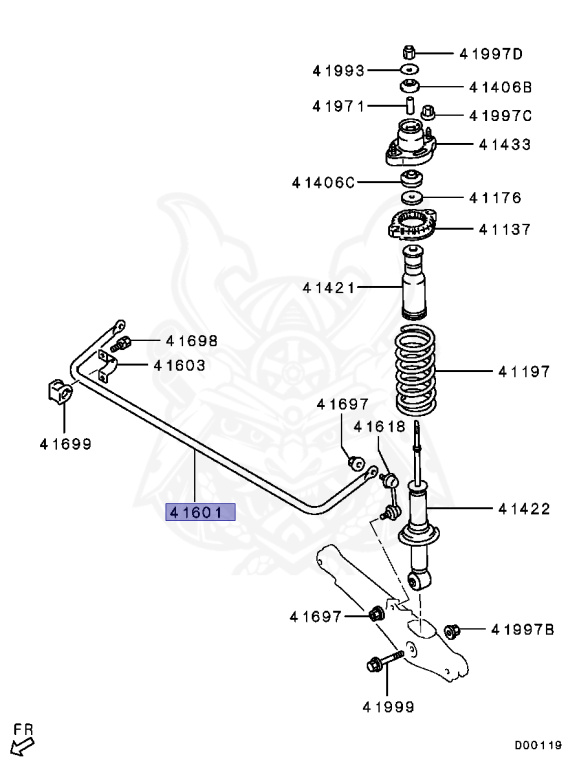 41997D
41993
41406B
41971
41997C
41433
41406C
41176
41137
41421
41698
41603
41197
41699
41697
41618
41601
41422
41697
41997B
41999
FR
D00119