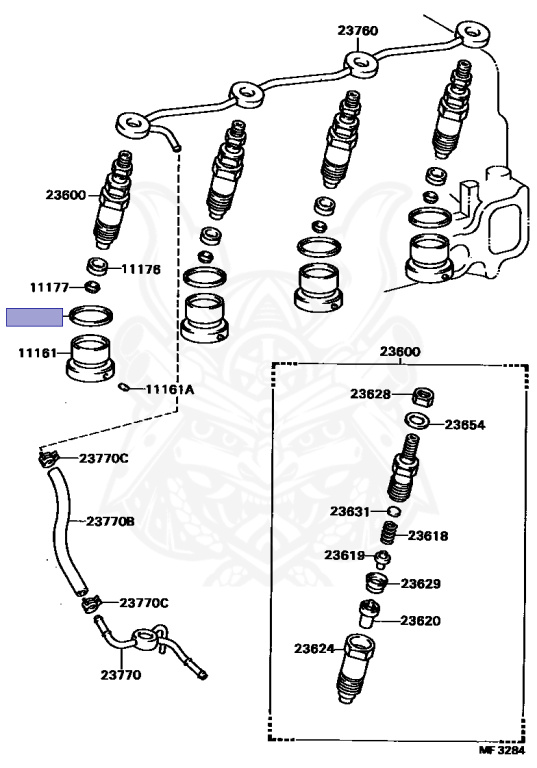 23760

23600

11176

11177

11161

11161A

23770C

23770B

23770C

23770

23600

23628

23654

23631

23618

23619

23629

23620

23624

MF 3284