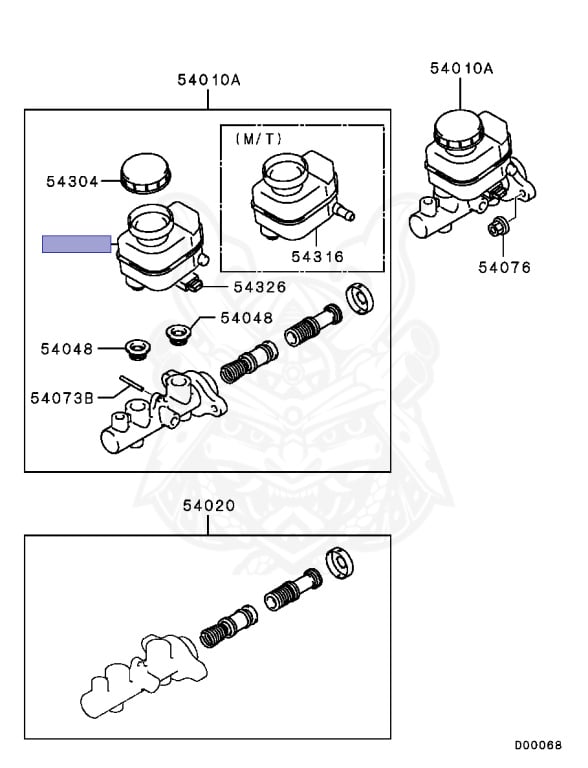 54010A

54010A

(M/T)

54304

54316

54076

54326

54048

54048

54073B

54020

D00068