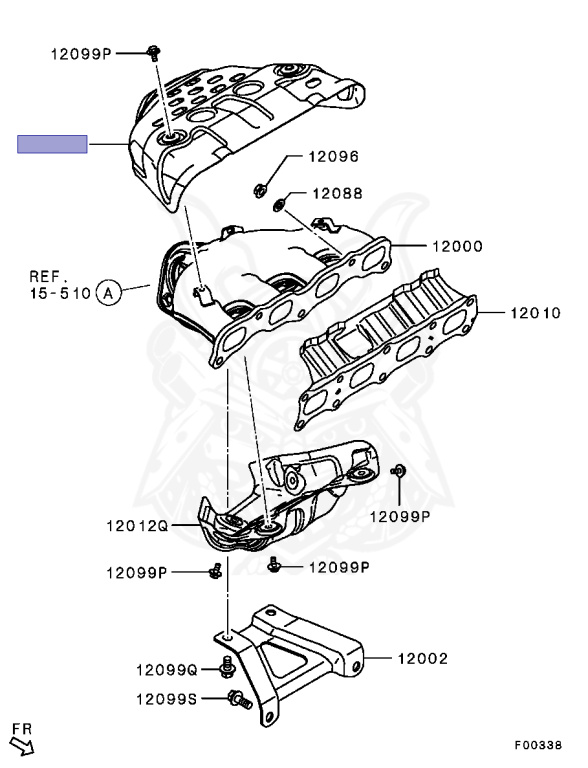 12099P

12096

12088

12000

REF.
15-510 A

12010

12099P

12012Q

12099P

12099P

12002

12099Q

12099S

FR

F00338