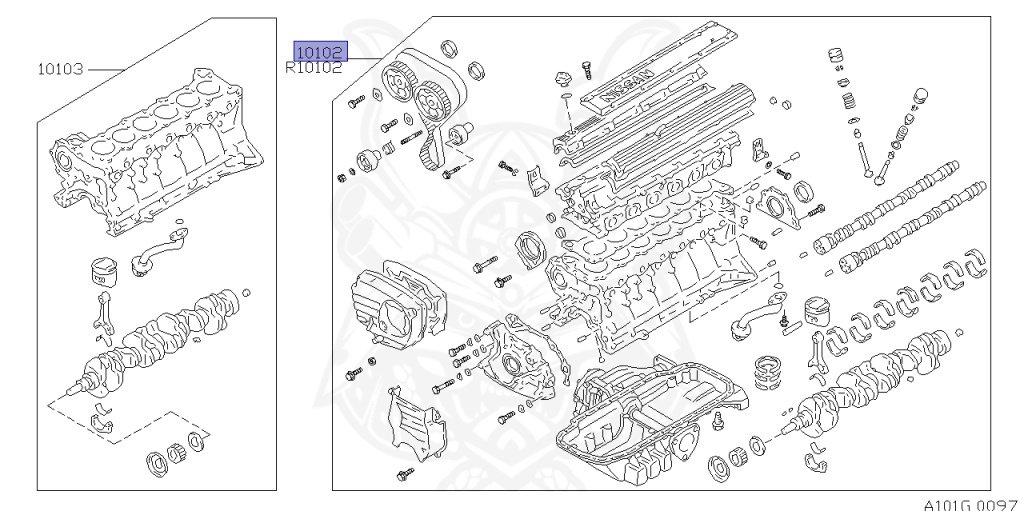 10103

10102
R10102

NISSAN

A101G 0097