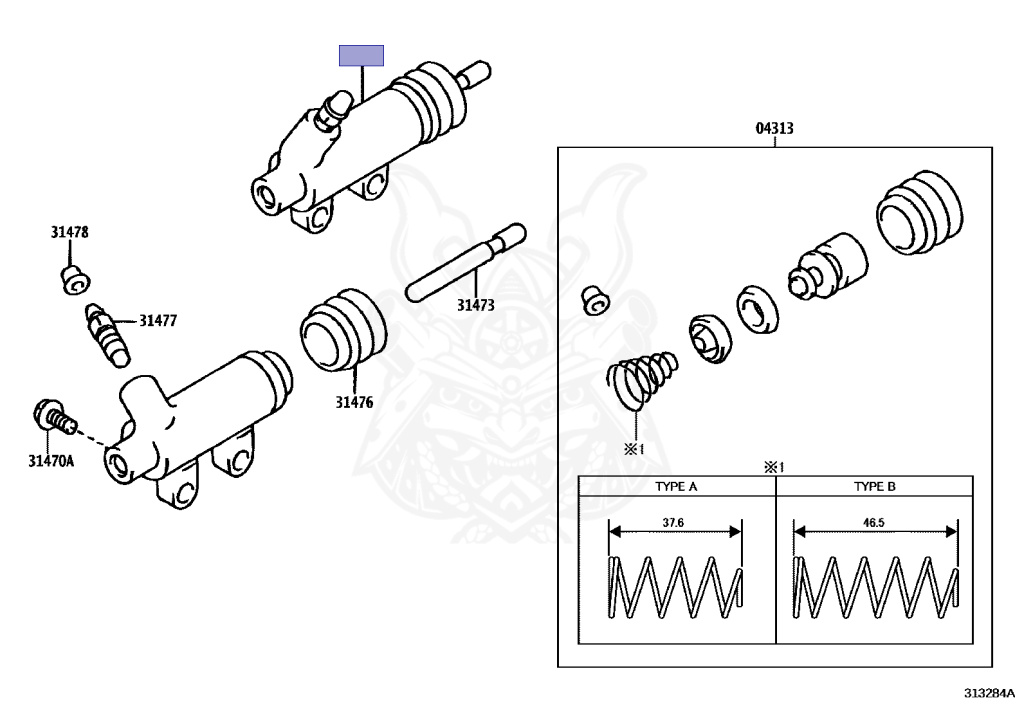 04313

31478

31477

31473

31476

31470A

※1

※1

| TYPE A | TYPE B |
|---|---|
| 37.6 | 46.5 |

313284A