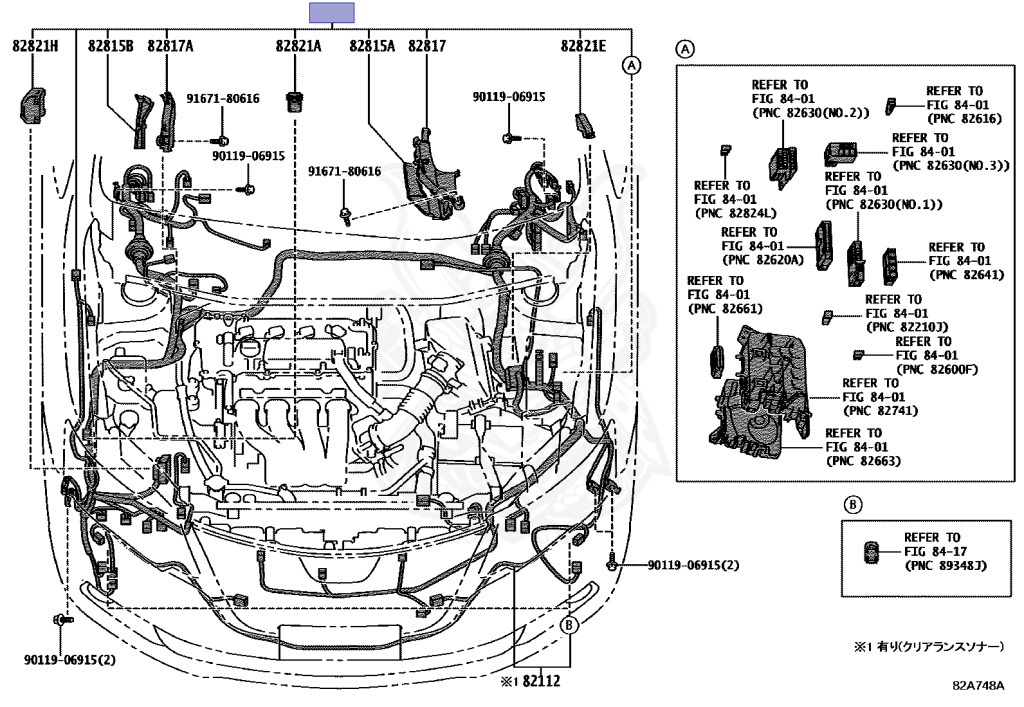 82821H 82815B 82817A 82821A 82815A 82817 82821E

A

91671-80616

90119-06915

90119-06915

91671-80616

90119-06915(2)

90119-06915(2)

B

※1 82112

A

REFER TO FIG 84-01 (PNC 82630(NO.2))

REFER TO FIG 84-01 (PNC 82616)

REFER TO FIG 84-01 (PNC 82630(NO.3))

REFER TO FIG 84-01 (PNC 82824L)

REFER TO FIG 84-01 (PNC 82630(NO.1))

REFER TO FIG 84-01 (PNC 82620A)

REFER TO FIG 84-01 (PNC 82641)

REFER TO FIG 84-01 (PNC 82661)

REFER TO FIG 84-01 (PNC 82210J)

REFER TO FIG 84-01 (PNC 82600F)

REFER TO FIG 84-01 (PNC 82741)

REFER TO FIG 84-01 (PNC 82663)

B

REFER TO FIG 84-17 (PNC 89348J)

※1 有り(クリアランスソナー)

82A748A