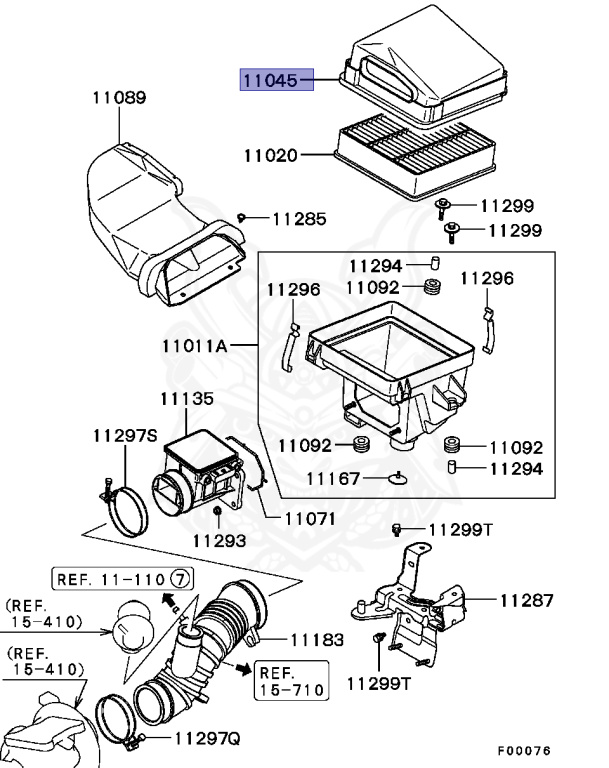 11045
11089
11020
11299
11285
11299
11294
11296
11092
11296
11011A
11135
11297S
11092
11092
11167
11294
11071
11293
11299T
REF. 11-110 ⑦
(REF. 15-410)
11287
11183
(REF. 15-410)
REF. 15-710
11299T
11297Q
F00076