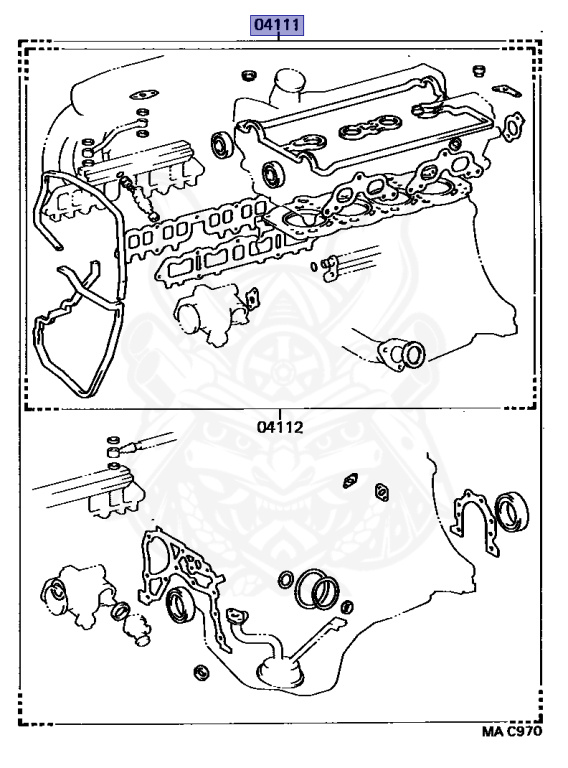 04111

04112

MA C970