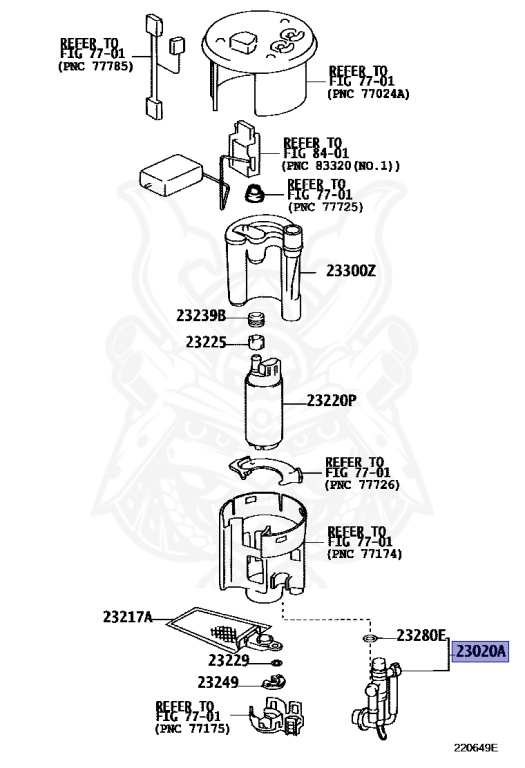 REFER TO
FIG 77-01
(PNC 77785)

REFER TO
FIG 77-01
(PNC 77024A)

REFER TO
FIG 84-01
(PNC 83320(NO.1))

REFER TO
FIG 77-01
(PNC 77725)

23300Z

23239B

23225

23220P

REFER TO
FIG 77-01
(PNC 77726)

REFER TO
FIG 77-01
(PNC 77174)

23217A

23280E

23020A

23229

23249

REFER TO
FIG 77-01
(PNC 77175)

220649E