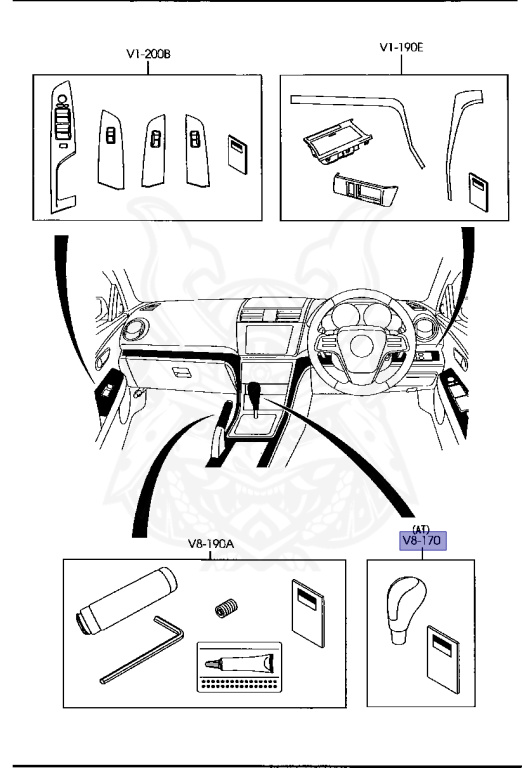 V1-200B

V1-190E

V8-190A

(AT)
V8-170