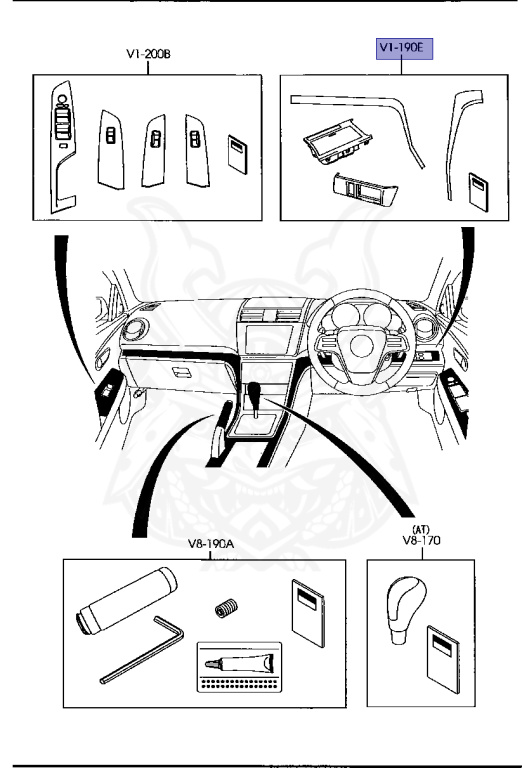 V1-200B

V1-190E

V8-190A

(AT)
V8-170