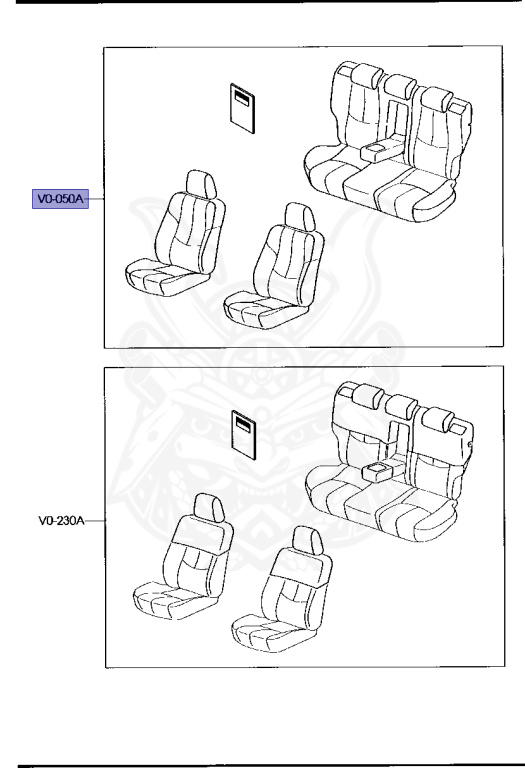 V0-050A

V0-230A