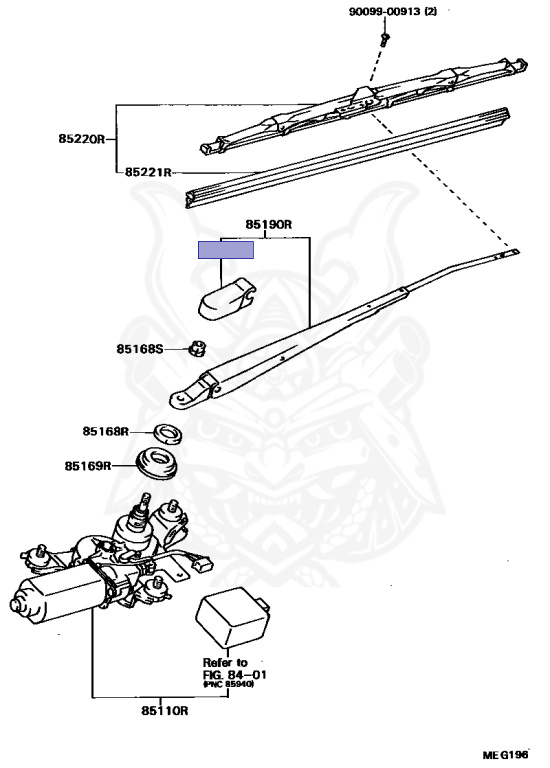 90099-00913 (2)

85220R

85221R

85190R

85168S

85168R

85169R

Refer to FIG. 84-01 (PNC 85940)

85110R

MEG196