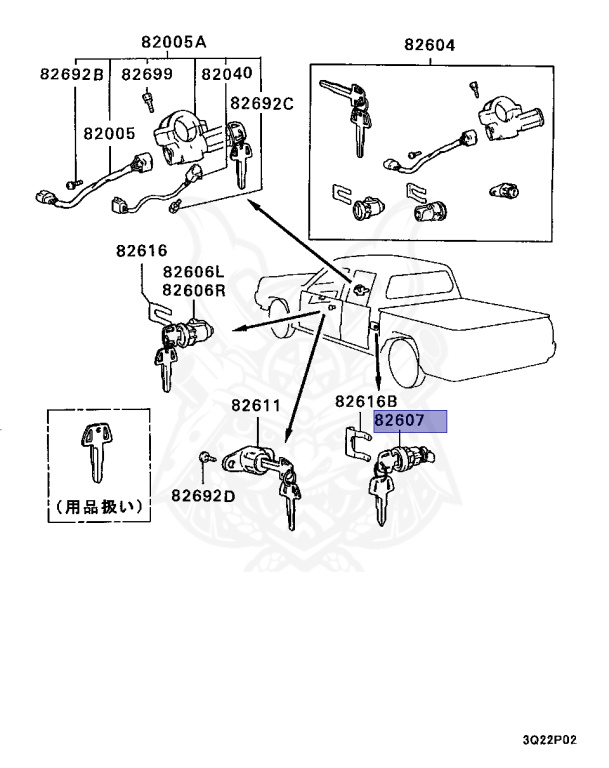 82005A
82692B
82699
82040
82692C
82005
82604
82616
82606L
82606R
82611
82616B
82607
82692D
(用品扱い)
3Q22P02