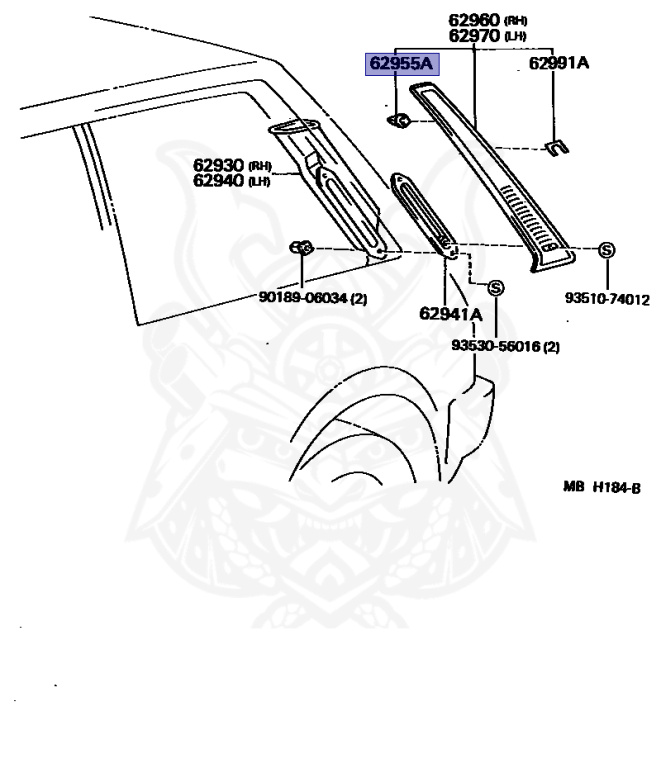 62960 (RH)
62970 (LH)
62955A
62991A
62930 (RH)
62940 (LH)
S
90189-06034 (2)
S
93510-74012
62941A
93530-56016 (2)
MB H184-B