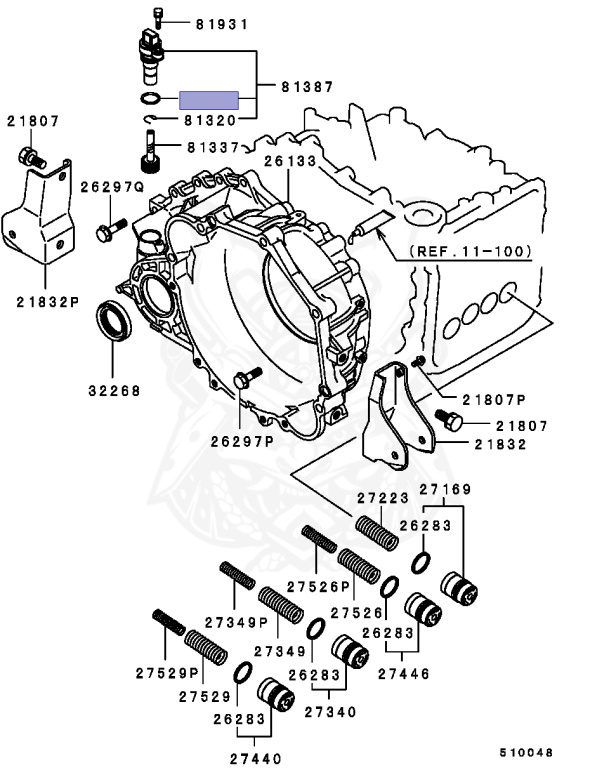 81931
81387
81320
21807
81337
26133
26297Q
(REF.11-100)
21832P
32268
21807P
21807
26297P
21832
27223
27169
26283
27526P
27526
27349P
26283
27349
27446
27529P
26283
27529
27340
26283
27440
510048