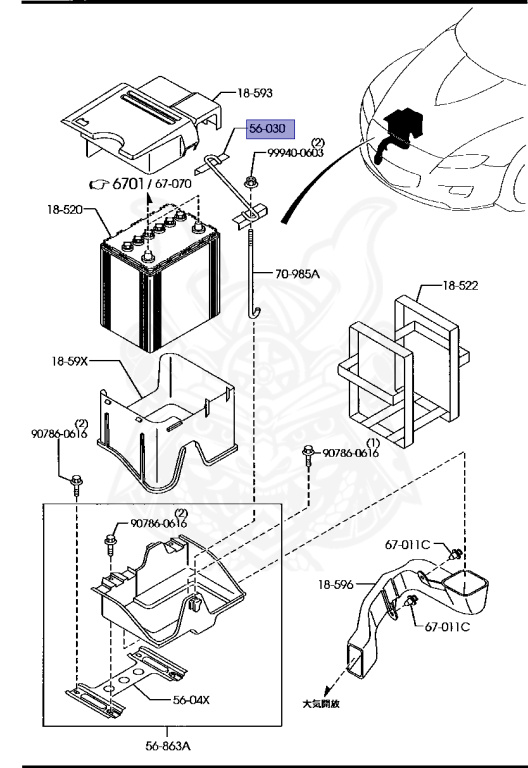 18-593

56-030

(2)
99940-0603

6701 / 67-070

18-520

70-985A

18-522

18-59X

(2)
90786-0616

(1)
90786-0616

(2)
90786-0616

67-011C

18-596

67-011C

56-04X

大気開放

56-863A