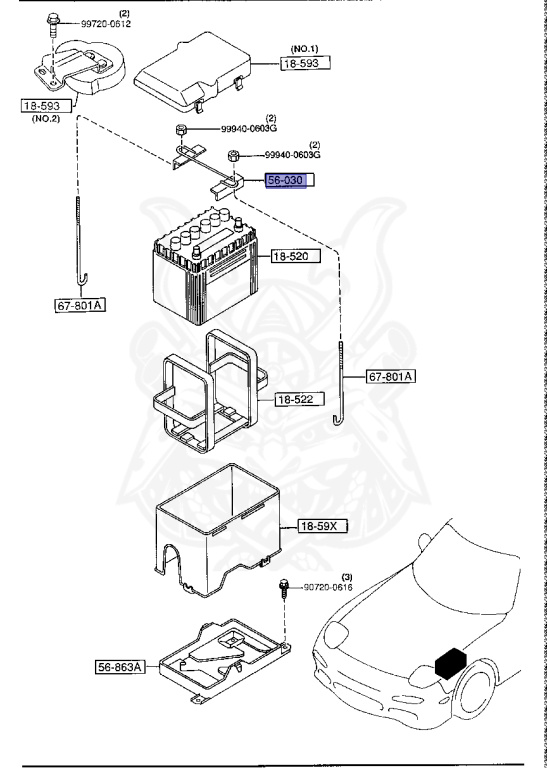 (2)
99720-0612

(NO.1)
18-593

18-593
(NO.2)

(2)
99940-0603G

(2)
99940-0603G

56-030

18-520

67-801A

67-801A

18-522

18-59X

(3)
90720-0616

56-863A