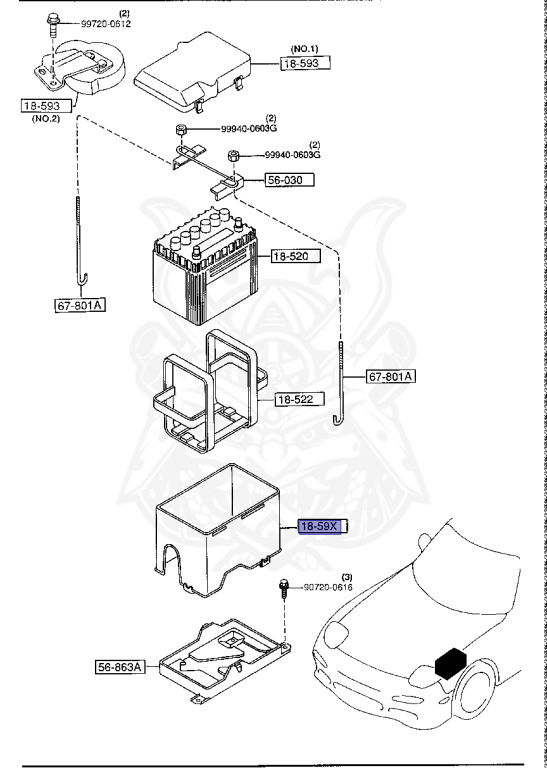 (2)
99720-0612

(NO.1)
18-593

18-593
(NO.2)

(2)
99940-0603G

(2)
99940-0603G

56-030

18-520

67-801A

67-801A

18-522

18-59X

(3)
90720-0616

56-863A