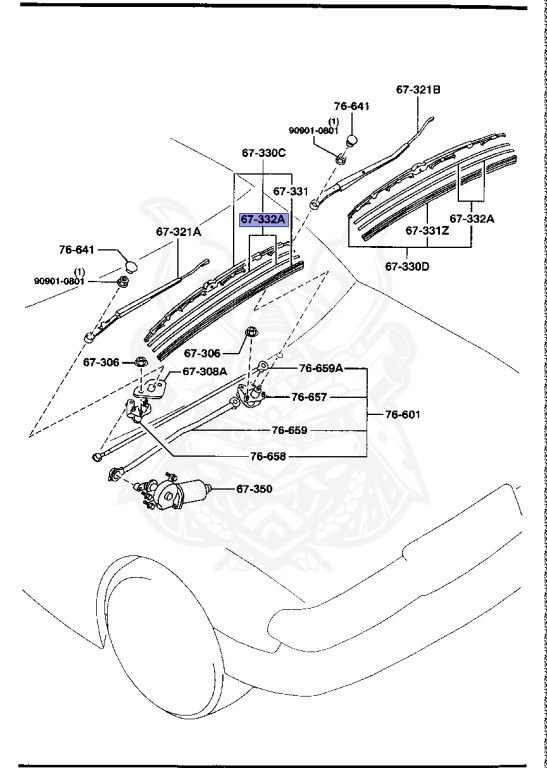 67-321B
76-641
(1)
90901-0801
67-330C
67-331
67-332A
67-332A
67-331Z
67-330D
67-321A
76-641
(1)
90901-0801
67-306
67-306
67-308A
76-659A
76-657
76-601
76-659
76-658
67-350