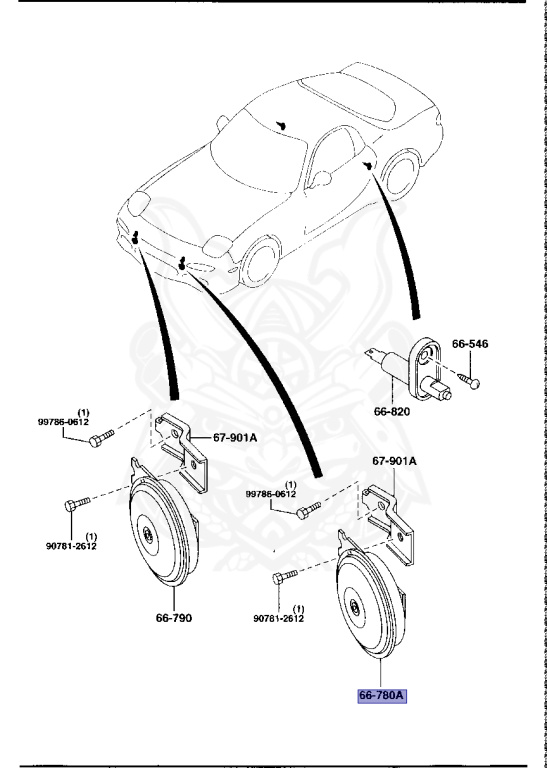 66-546

66-820

(1)
99786-0612

67-901A

67-901A

(1)
99786-0612

(1)
90781-2612

66-790

(1)
90781-2612

66-780A