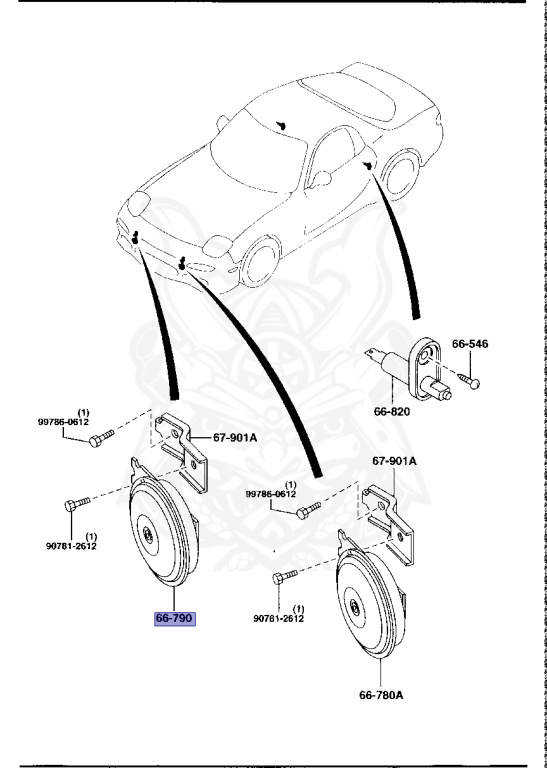 66-546

66-820

(1)
99786-0612

67-901A

67-901A

(1)
99786-0612

90781-2612
(1)

66-790

(1)
90781-2612

66-780A