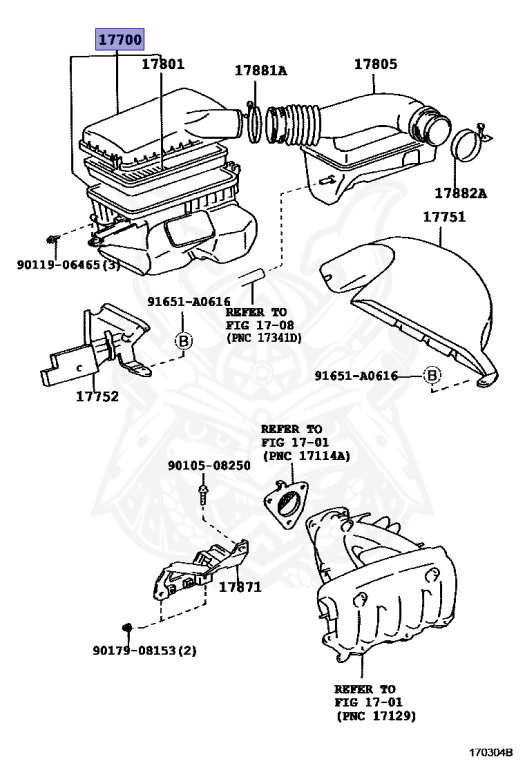 17700
17801
17881A
17805
17882A
17751
90119-06465(3)
91651-A0616
B
REFER TO
FIG 17-08
(PNC 17341D)
17752
91651-A0616
B
REFER TO
FIG 17-01
(PNC 17114A)
90105-08250
17871
90179-08153(2)
REFER TO
FIG 17-01
(PNC 17129)
170304B