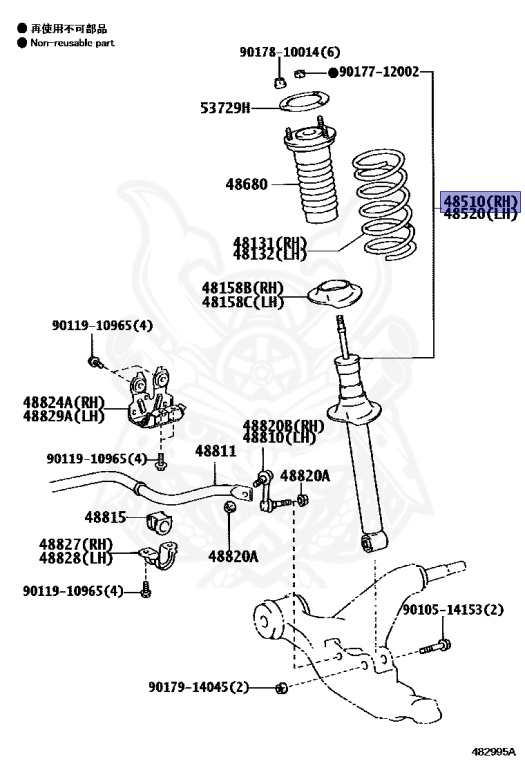 ● 再使用不可部品
● Non-reusable part

90178-10014(6)
●90177-12002
53729H
48680
48510(RH)
48520(LH)
48131(RH)
48132(LH)
48158B(RH)
48158C(LH)
90119-10965(4)
48824A(RH)
48829A(LH)
48820B(RH)
48810(LH)
90119-10965(4)
48811
48820A
48815
48827(RH)
48828(LH)
48820A
90119-10965(4)
90105-14153(2)
90179-14045(2)
482995A