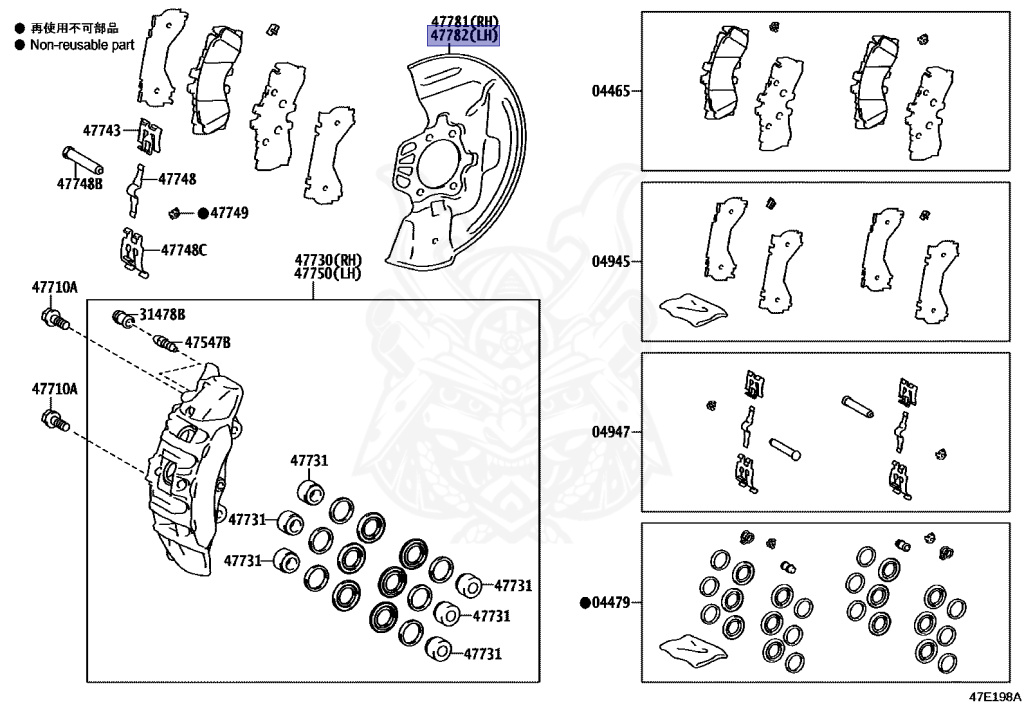 ● 再使用不可部品
● Non-reusable part

47781(RH)
47782(LH)

47743
47748B
47748
●47749
47748C

47730(RH)
47750(LH)

47710A
31478B
47547B
47710A

47731
47731
47731
47731
47731
47731

04465
04945
04947
●04479

47E198A